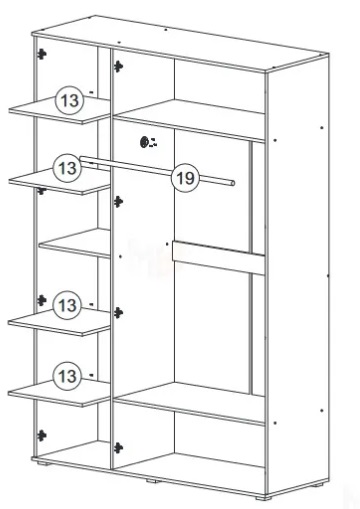 13
13
19
13
13